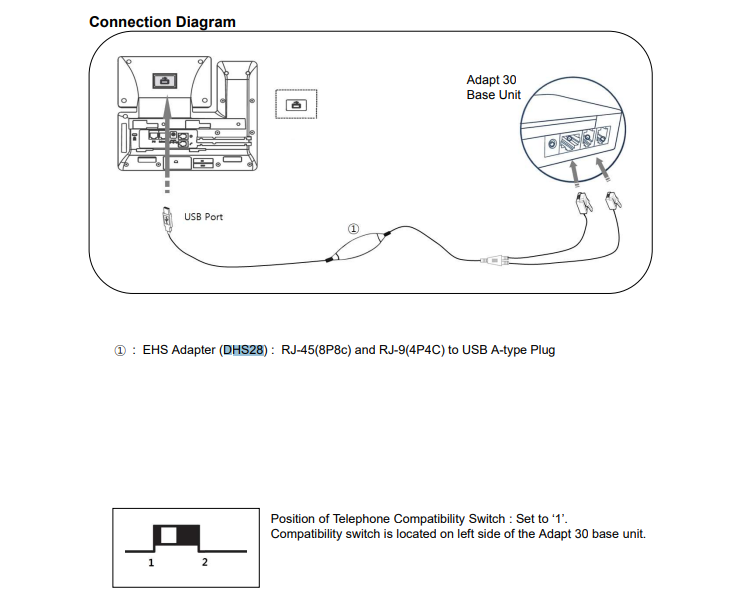 Connection Diagram

Adapt 30 Base Unit

USB Port

①

① : EHS Adapter (DHS28) : RJ-45(8P8c) and RJ-9(4P4C) to USB A-type Plug

1 2

Position of Telephone Compatibility Switch : Set to '1'.
Compatibility switch is located on left side of the Adapt 30 base unit.