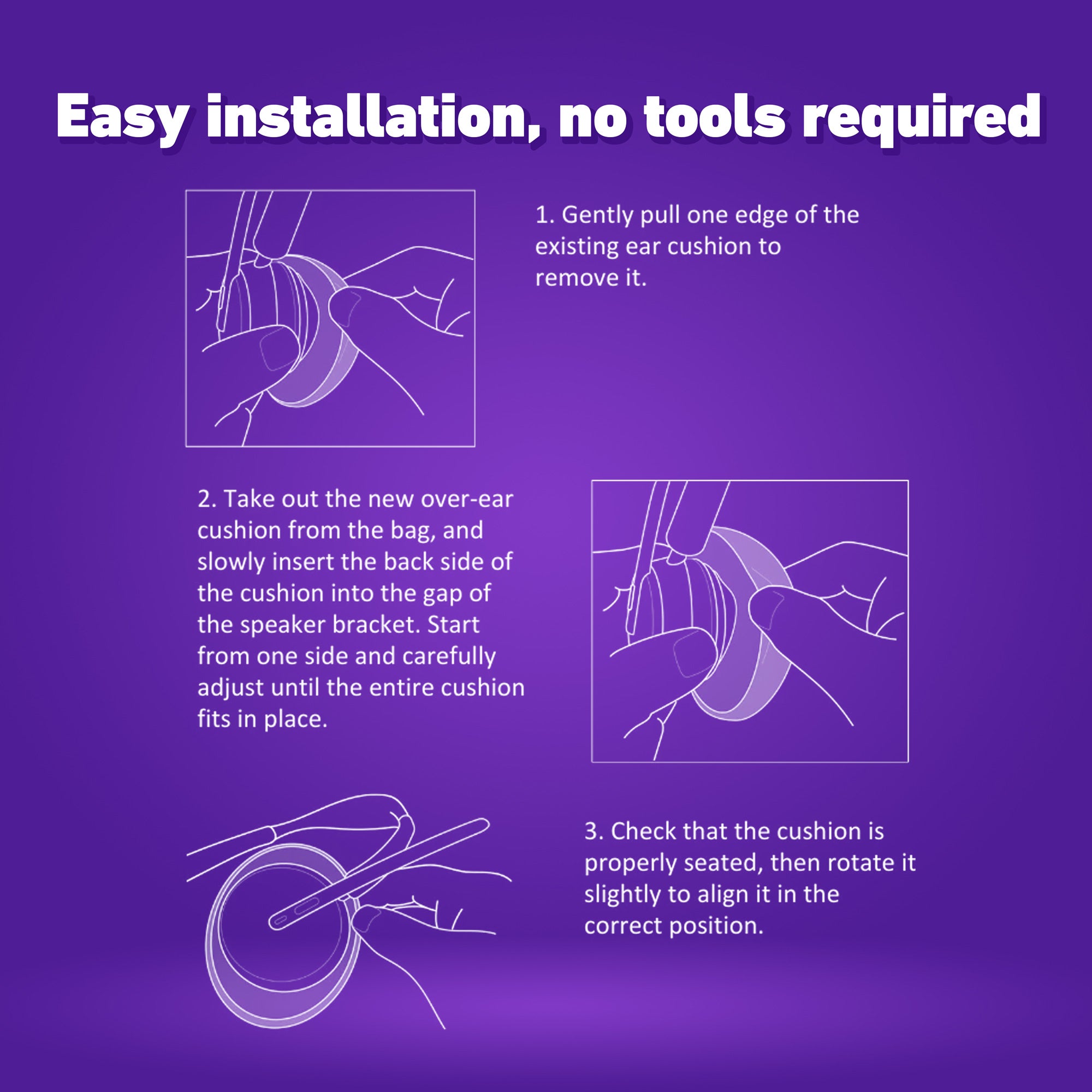 Easy installation, no tools required

1. Gently pull one edge of the existing ear cushion to remove it.

2. Take out the new over-ear cushion from the bag, and slowly insert the back side of the cushion into the gap of the speaker bracket. Start from one side and carefully adjust until the entire cushion fits in place.

3. Check that the cushion is properly seated, then rotate it slightly to align it in the correct position.